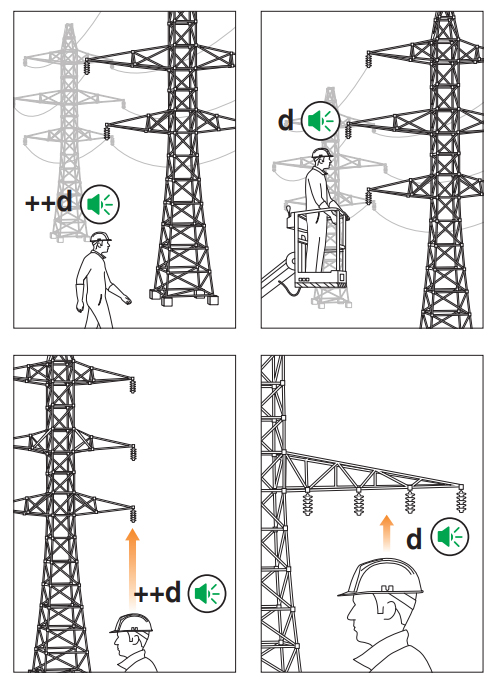 ++d

d

++d

d