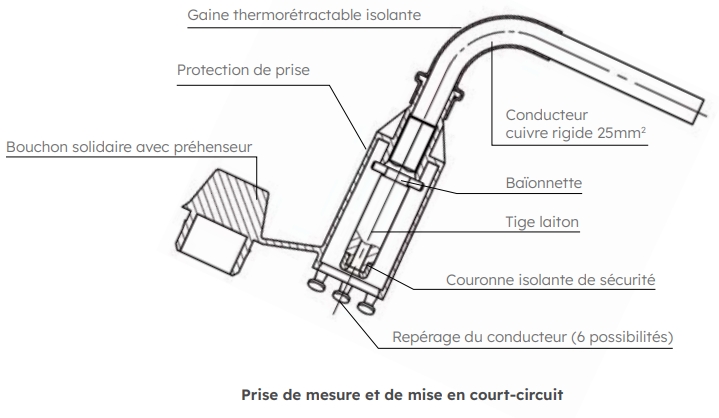 Gaine thermorétractable isolante

Protection de prise

Bouchon solidaire avec préhenseur

Conducteur cuivre rigide 25mm²

Baïonnette

Tige laiton

Couronne isolante de sécurité

Repérage du conducteur (6 possibilités)

Prise de mesure et de mise en court-circuit