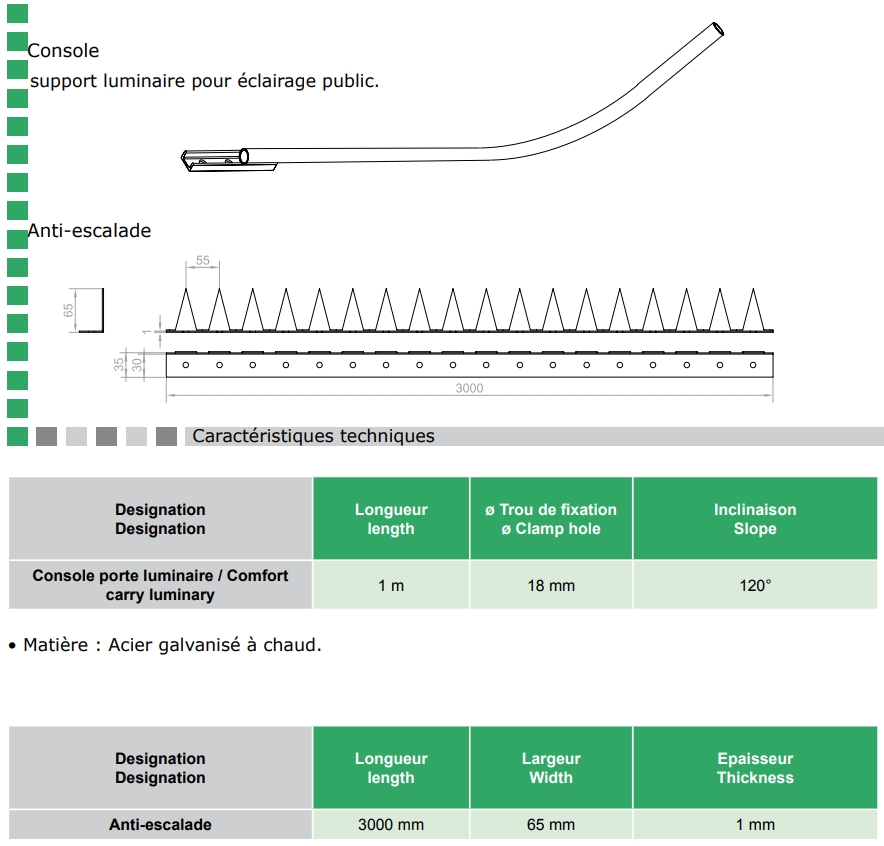 Console
support luminaire pour éclairage public.

Anti-escalade

55
65
1
35
30
3000

Caractéristiques techniques

| Designation Designation | Longueur length | ø Trou de fixation ø Clamp hole | Inclinaison Slope |
|---|---|---|---|
| Console porte luminaire / Comfort carry luminary | 1 m | 18 mm | 120° |

• Matière : Acier galvanisé à chaud.

| Designation Designation | Longueur length | Largeur Width | Epaisseur Thickness |
|---|---|---|---|
| Anti-escalade | 3000 mm | 65 mm | 1 mm |