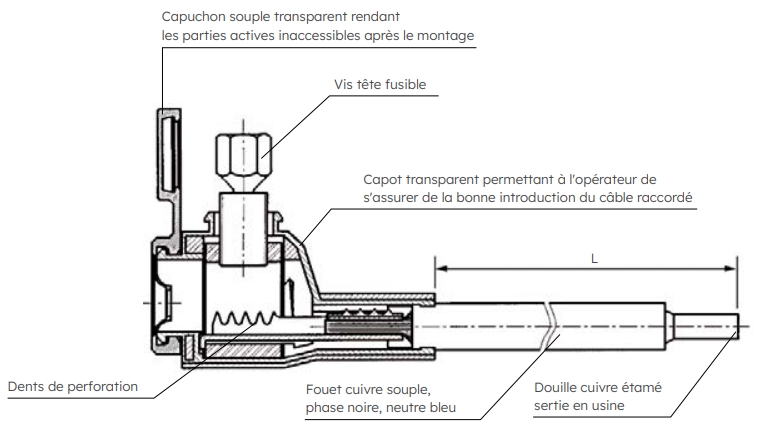 Capuchon souple transparent rendant
les parties actives inaccessibles après le montage

Vis tête fusible

Capot transparent permettant à l'opérateur de
s'assurer de la bonne introduction du câble raccordé

L

Dents de perforation

Fouet cuivre souple,
phase noire, neutre bleu

Douille cuivre étamé
sertie en usine