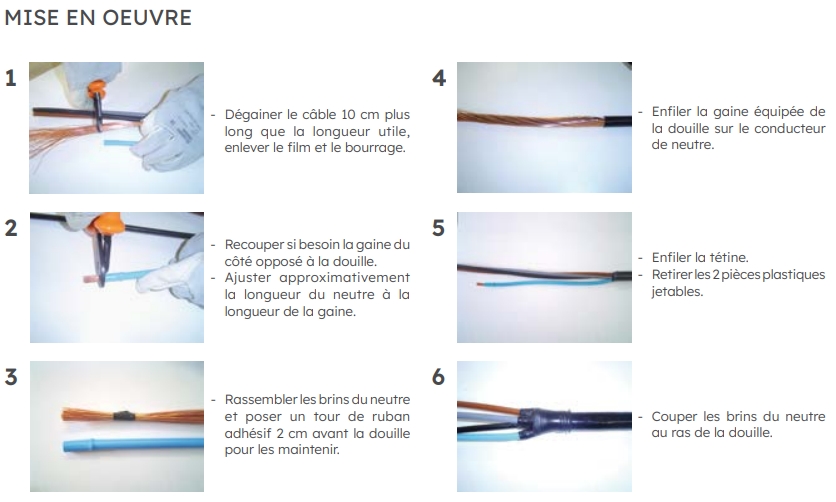 MISE EN OEUVRE

1

- Dégainer le câble 10 cm plus long que la longueur utile, enlever le film et le bourrage.

2

- Recouper si besoin la gaine du côté opposé à la douille.
- Ajuster approximativement la longueur du neutre à la longueur de la gaine.

3

- Rassembler les brins du neutre et poser un tour de ruban adhésif 2 cm avant la douille pour les maintenir.

4

- Enfiler la gaine équipée de la douille sur le conducteur de neutre.

5

- Enfiler la tétine.
- Retirer les 2 pièces plastiques jetables.

6

- Couper les brins du neutre au ras de la douille.