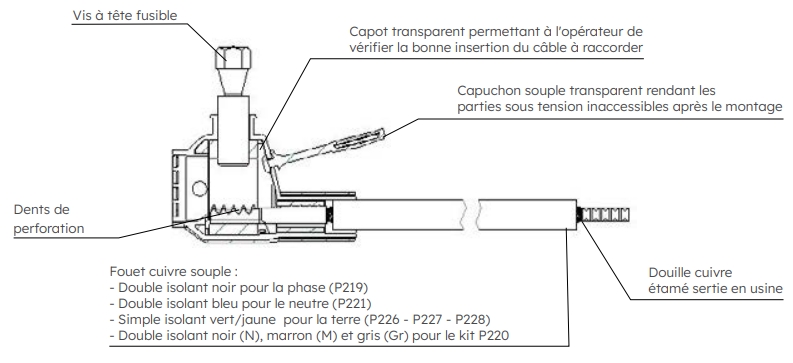 Vis à tête fusible

Capot transparent permettant à l'opérateur de vérifier la bonne insertion du câble à raccorder

Capuchon souple transparent rendant les parties sous tension inaccessibles après le montage

Dents de perforation

Fouet cuivre souple :
- Double isolant noir pour la phase (P219)
- Double isolant bleu pour le neutre (P221)
- Simple isolant vert/jaune pour la terre (P226 - P227 - P228)
- Double isolant noir (N), marron (M) et gris (Gr) pour le kit P220

Douille cuivre étamé sertie en usine