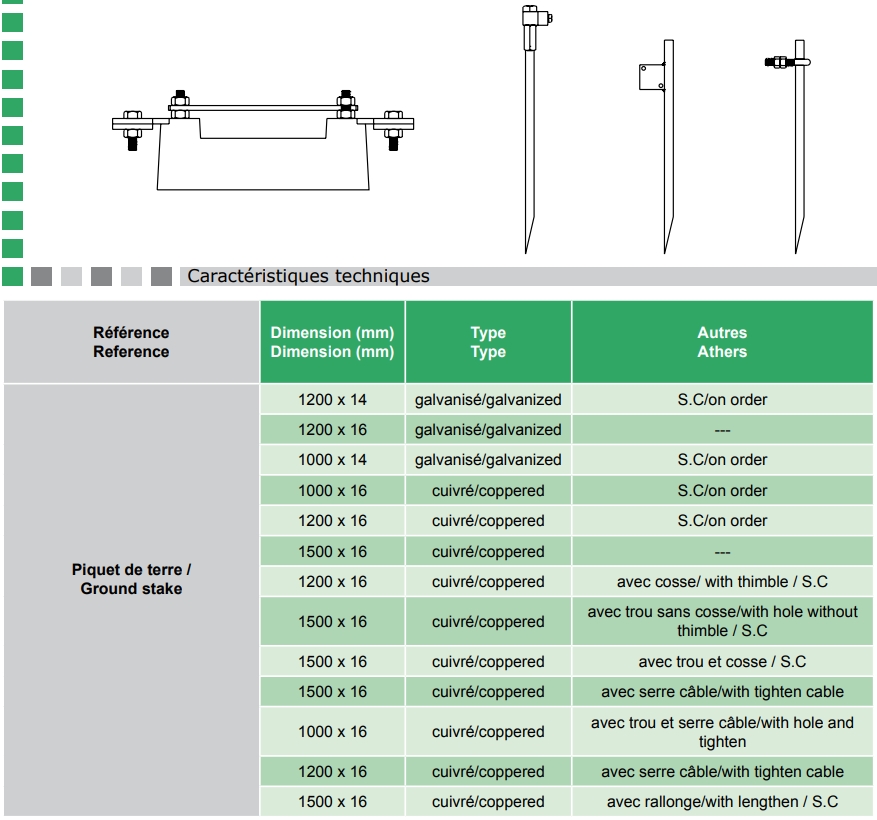 Caractéristiques techniques

| Référence Reference | Dimension (mm) Dimension (mm) | Type Type | Autres Athers |
|---|---|---|---|
| Piquet de terre / Ground stake | 1200 x 14 | galvanisé/galvanized | S.C/on order |
| | 1200 x 16 | galvanisé/galvanized | --- |
| | 1000 x 14 | galvanisé/galvanized | S.C/on order |
| | 1000 x 16 | cuivré/coppered | S.C/on order |
| | 1200 x 16 | cuivré/coppered | S.C/on order |
| | 1500 x 16 | cuivré/coppered | --- |
| | 1200 x 16 | cuivré/coppered | avec cosse/ with thimble / S.C |
| | 1500 x 16 | cuivré/coppered | avec trou sans cosse/with hole without thimble / S.C |
| | 1500 x 16 | cuivré/coppered | avec trou et cosse / S.C |
| | 1500 x 16 | cuivré/coppered | avec serre câble/with tighten cable |
| | 1000 x 16 | cuivré/coppered | avec trou et serre câble/with hole and tighten |
| | 1200 x 16 | cuivré/coppered | avec serre câble/with tighten cable |
| | 1500 x 16 | cuivré/coppered | avec rallonge/with lengthen / S.C |