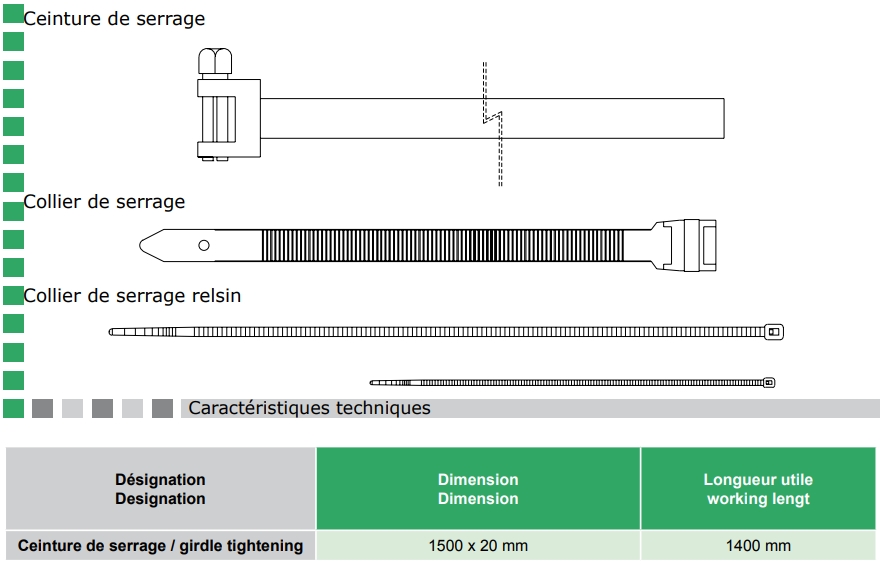 Ceinture de serrage

Collier de serrage

Collier de serrage relsin

Caractéristiques techniques

| Désignation Designation | Dimension Dimension | Longueur utile working lengt |
|---|---|---|
| Ceinture de serrage / girdle tightening | 1500 x 20 mm | 1400 mm |