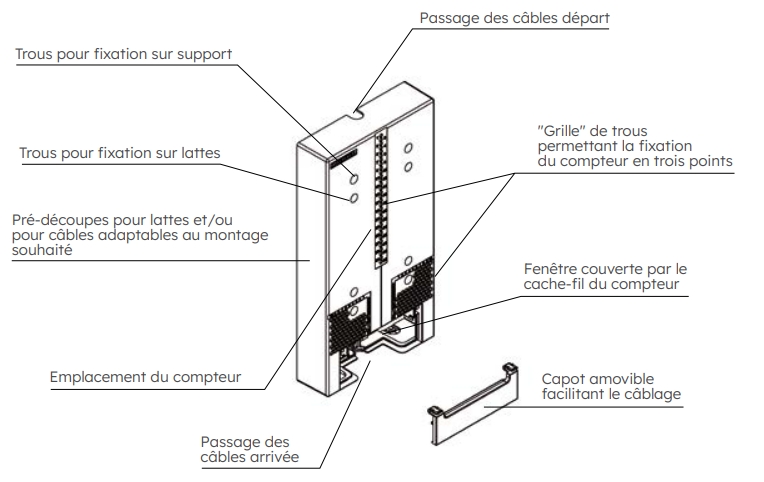 Passage des câbles départ

Trous pour fixation sur support

Trous pour fixation sur lattes

"Grille" de trous permettant la fixation du compteur en trois points

Pré-découpes pour lattes et/ou pour câbles adaptables au montage souhaité

Fenêtre couverte par le cache-fil du compteur

Emplacement du compteur

Capot amovible facilitant le câblage

Passage des câbles arrivée