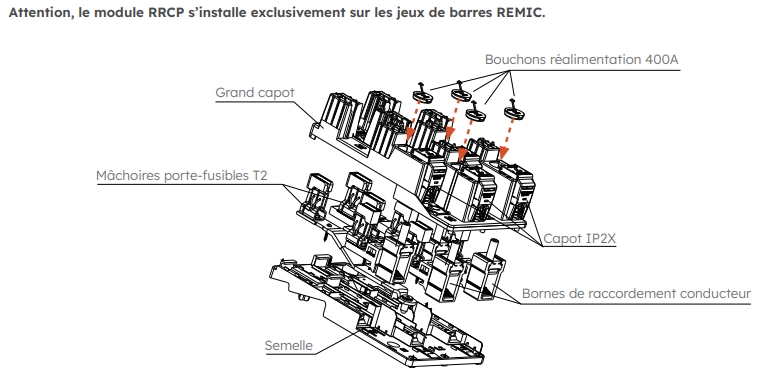 Attention, le module RRCP s'installe exclusivement sur les jeux de barres REMIC.

Bouchons réalimentation 400A

Grand capot

Mâchoires porte-fusibles T2

Capot IP2X

Bornes de raccordement conducteur

Semelle