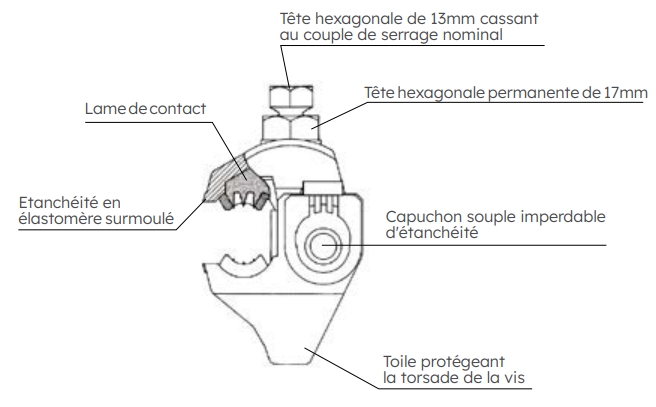 Tête hexagonale de 13mm cassant au couple de serrage nominal

Tête hexagonale permanente de 17mm

Lame de contact

Etanchéité en élastomère surmoulé

Capuchon souple imperdable d'étanchéité

Toile protégeant la torsade de la vis